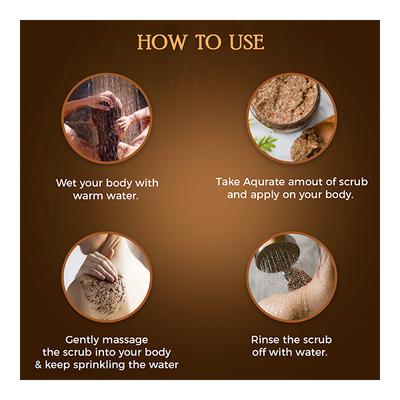 HOW TO USE

Wet your body with warm water.

Take Aqurate amout of scrub and apply on your body.

Gently massage the scrub into your body & keep sprinkling the water

Rinse the scrub off with water.