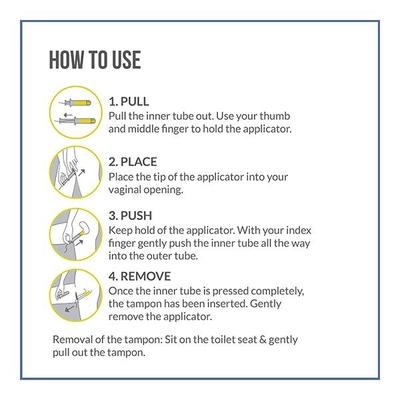 HOW TO USE

1. PULL
Pull the inner tube out. Use your thumb and middle finger to hold the applicator.

2. PLACE
Place the tip of the applicator into your vaginal opening.

3. PUSH
Keep hold of the applicator. With your index finger gently push the inner tube all the way into the outer tube.

4. REMOVE
Once the inner tube is pressed completely, the tampon has been inserted. Gently remove the applicator.

Removal of the tampon: Sit on the toilet seat & gently pull out the tampon.