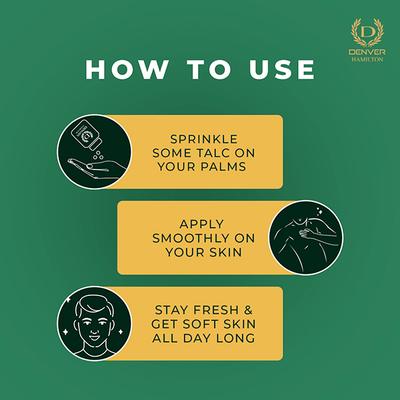 D
DENVER
HAMILTON

HOW TO USE

SPRINKLE SOME TALC ON YOUR PALMS

APPLY SMOOTHLY ON YOUR SKIN

STAY FRESH & GET SOFT SKIN ALL DAY LONG