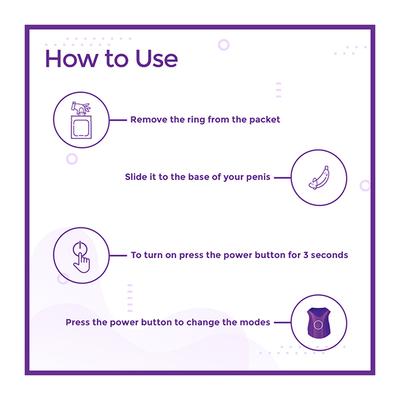 How to Use

Remove the ring from the packet

Slide it to the base of your penis

To turn on press the power button for 3 seconds

Press the power button to change the modes