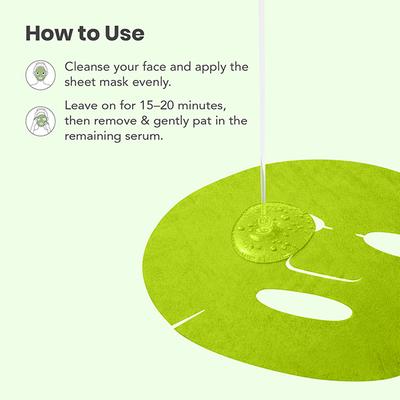 How to Use

Cleanse your face and apply the sheet mask evenly.

Leave on for 15–20 minutes, then remove & gently pat in the remaining serum.