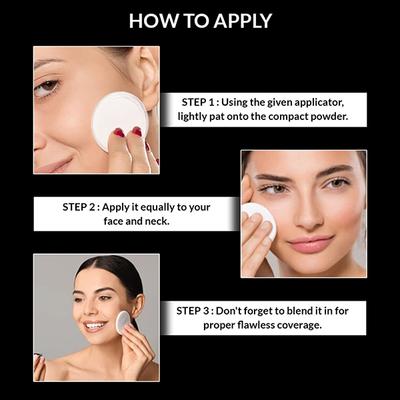 HOW TO APPLY

STEP 1 : Using the given applicator, lightly pat onto the compact powder.

STEP 2 : Apply it equally to your face and neck.

STEP 3 : Don't forget to blend it in for proper flawless coverage.