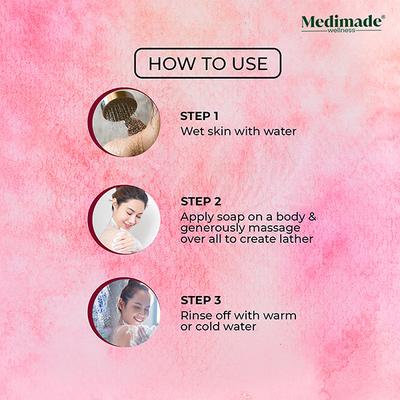 Medimade®
wellness

HOW TO USE

STEP 1
Wet skin with water

STEP 2
Apply soap on a body & generously massage over all to create lather

STEP 3
Rinse off with warm or cold water