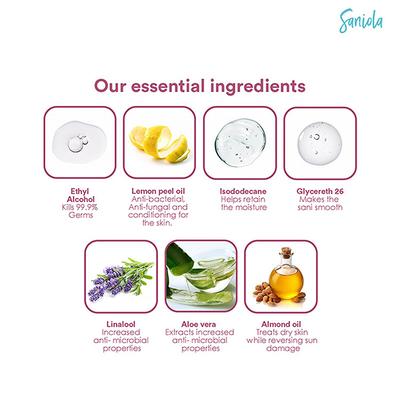 Saniola

Our essential ingredients

Ethyl Alcohol
Kills 99.9% Germs

Lemon peel oil
Anti-bacterial, Anti-fungal and conditioning for the skin.

Isododecane
Helps retain the moisture

Glycereth 26
Makes the sani smooth

Linalool
Increased anti- microbial properties

Aloe vera
Extracts increased anti- microbial properties

Almond oil
Treats dry skin while reversing sun damage