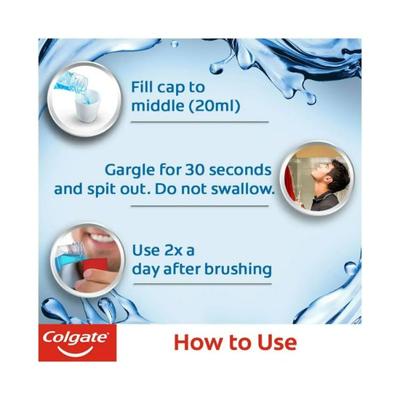 Fill cap to middle (20ml)

Gargle for 30 seconds and spit out. Do not swallow.

Use 2x a day after brushing

Colgate

How to Use