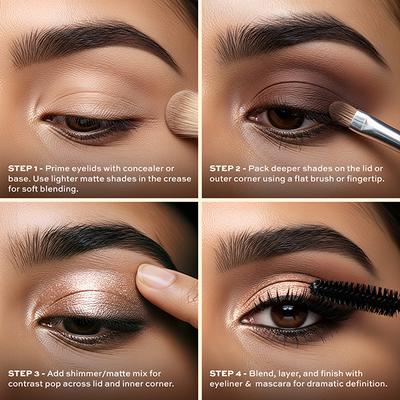 STEP 1 - Prime eyelids with concealer or base. Use lighter matte shades in the crease for soft blending.

STEP 2 - Pack deeper shades on the lid or outer corner using a flat brush or fingertip.

STEP 3 - Add shimmer/matte mix for contrast pop across lid and inner corner.

STEP 4 - Blend, layer, and finish with eyeliner & mascara for dramatic definition.