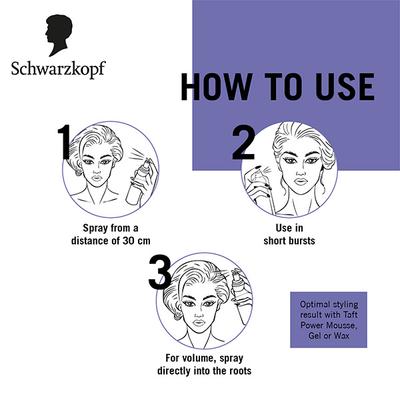 Schwarzkopf

HOW TO USE

1
Spray from a distance of 30 cm

2
Use in short bursts

3
For volume, spray directly into the roots

Optimal styling result with Taft Power Mousse, Gel or Wax