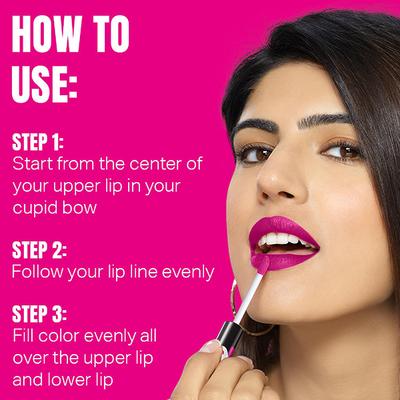 HOW TO USE:

STEP 1:
Start from the center of your upper lip in your cupid bow

STEP 2:
Follow your lip line evenly

STEP 3:
Fill color evenly all over the upper lip and lower lip