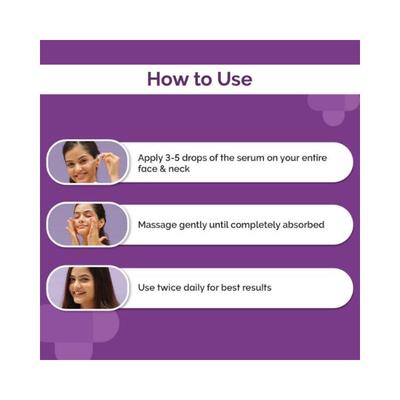 How to Use

Apply 3-5 drops of the serum on your entire face & neck

Massage gently until completely absorbed

Use twice daily for best results