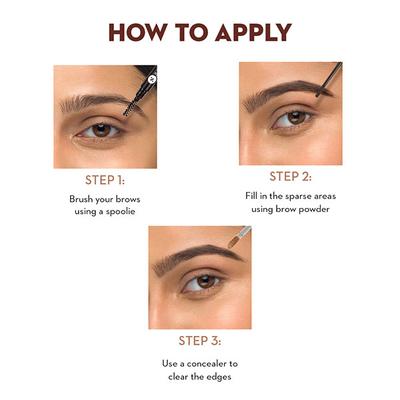 HOW TO APPLY

STEP 1:

Brush your brows using a spoolie

STEP 2:

Fill in the sparse areas using brow powder

STEP 3:

Use a concealer to clear the edges