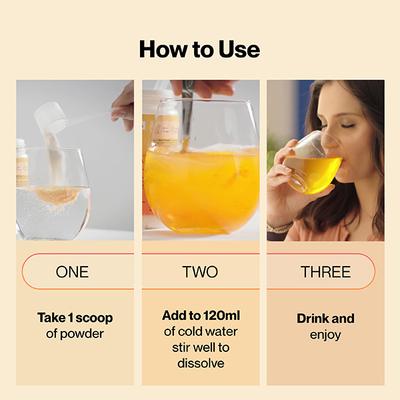 How to Use

ONE

Take 1 scoop of powder

TWO

Add to 120ml of cold water stir well to dissolve

THREE

Drink and enjoy