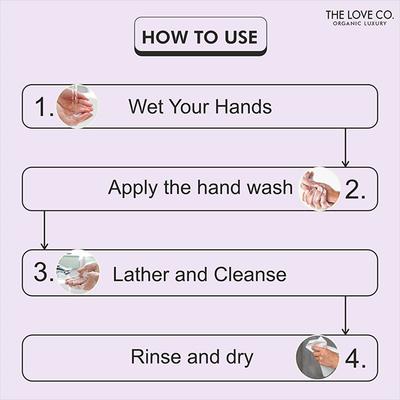 THE LOVE CO.
ORGANIC LUXURY

HOW TO USE

1. Wet Your Hands

Apply the hand wash 2.

3. Lather and Cleanse

Rinse and dry 4.