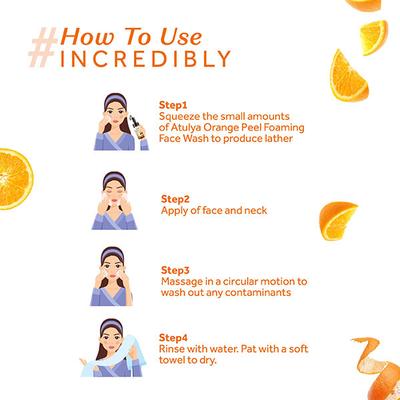 #How To Use
INCREDIBLY

Step1
Squeeze the small amounts of Atulya Orange Peel Foaming Face Wash to produce lather

Step2
Apply of face and neck

Step3
Massage in a circular motion to wash out any contaminants

Step4
Rinse with water. Pat with a soft towel to dry.