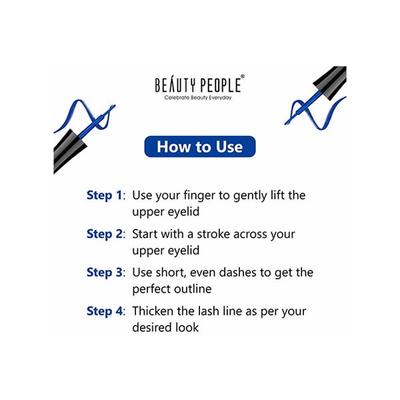 BEAUTY PEOPLE®
Celebrate Beauty Everyday

How to Use

Step 1: Use your finger to gently lift the upper eyelid

Step 2: Start with a stroke across your upper eyelid

Step 3: Use short, even dashes to get the perfect outline

Step 4: Thicken the lash line as per your desired look