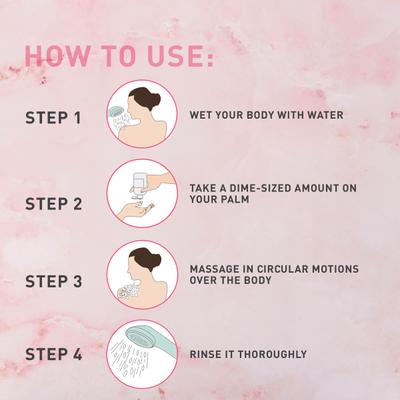 HOW TO USE:

STEP 1

WET YOUR BODY WITH WATER

STEP 2

TAKE A DIME-SIZED AMOUNT ON YOUR PALM

STEP 3

MASSAGE IN CIRCULAR MOTIONS OVER THE BODY

STEP 4

RINSE IT THOROUGHLY