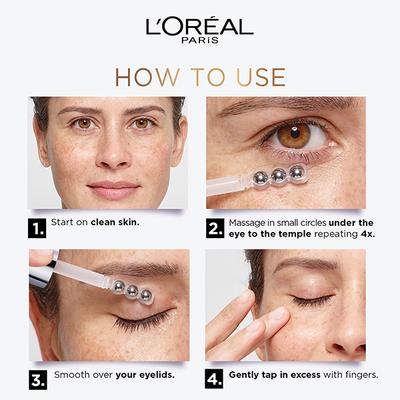 L'ORÉAL
PARIS

HOW TO USE

1. Start on clean skin.

2. Massage in small circles under the eye to the temple repeating 4x.

3. Smooth over your eyelids.

4. Gently tap in excess with fingers.