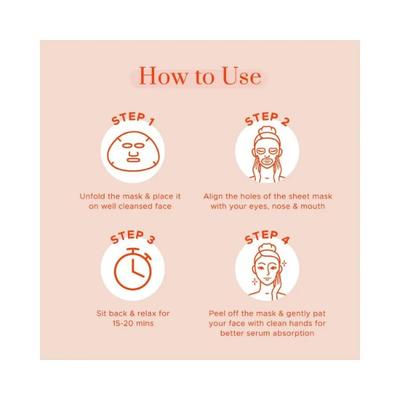 How to Use

STEP 1

Unfold the mask & place it on well cleansed face

STEP 2

Align the holes of the sheet mask with your eyes, nose & mouth

STEP 3

Sit back & relax for 15-20 mins

STEP 4

Peel off the mask & gently pat your face with clean hands for better serum absorption