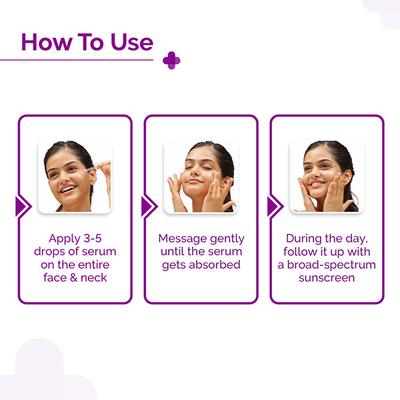 How To Use

Apply 3-5 drops of serum on the entire face & neck

Message gently until the serum gets absorbed

During the day, follow it up with a broad-spectrum sunscreen