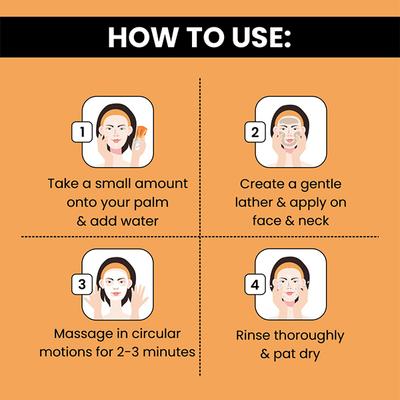 HOW TO USE:

1

Take a small amount onto your palm & add water

2

Create a gentle lather & apply on face & neck

3

Massage in circular motions for 2-3 minutes

4

Rinse thoroughly & pat dry