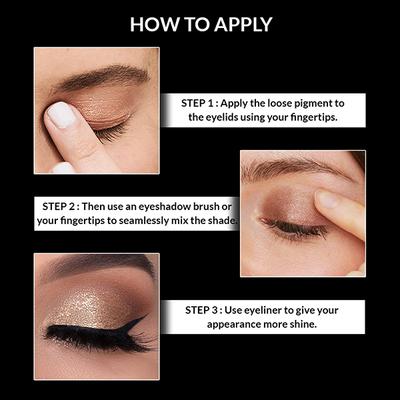 HOW TO APPLY

STEP 1 : Apply the loose pigment to the eyelids using your fingertips.

STEP 2 : Then use an eyeshadow brush or your fingertips to seamlessly mix the shade.

STEP 3 : Use eyeliner to give your appearance more shine.