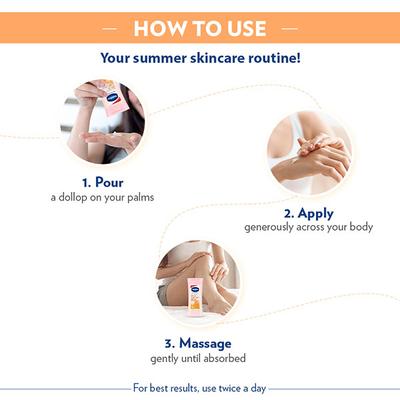 HOW TO USE

Your summer skincare routine!

1. Pour
a dollop on your palms

2. Apply
generously across your body

3. Massage
gently until absorbed

For best results, use twice a day