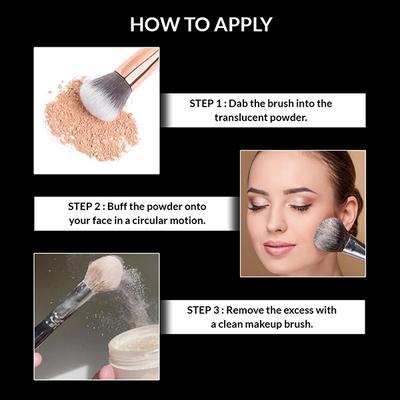 HOW TO APPLY

STEP 1 : Dab the brush into the translucent powder.

STEP 2 : Buff the powder onto your face in a circular motion.

STEP 3 : Remove the excess with a clean makeup brush.