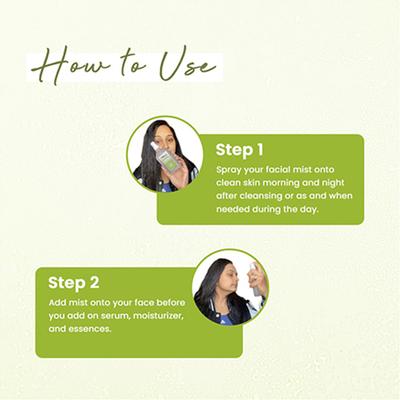 How to Use

Step 1
Spray your facial mist onto clean skin morning and night after cleansing or as and when needed during the day.

Step 2
Add mist onto your face before you add on serum, moisturizer, and essences.