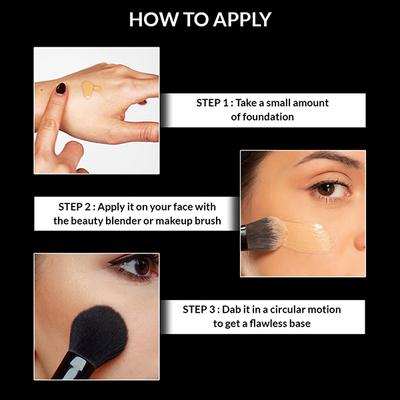 HOW TO APPLY

STEP 1 : Take a small amount of foundation

STEP 2 : Apply it on your face with the beauty blender or makeup brush

STEP 3 : Dab it in a circular motion to get a flawless base