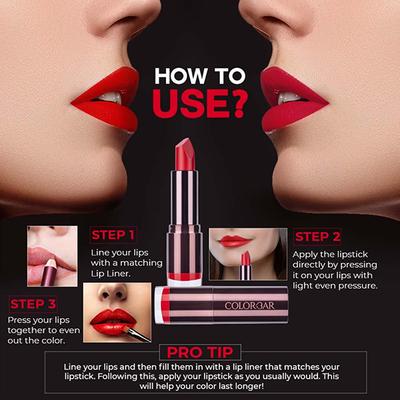 HOW TO
USE?

STEP 1
Line your lips with a matching Lip Liner.

STEP 2
Apply the lipstick directly by pressing it on your lips with light even pressure.

COLORBAR

STEP 3
Press your lips together to even out the color.

PRO TIP
Line your lips and then fill them in with a lip liner that matches your lipstick. Following this, apply your lipstick as you usually would. This will help your color last longer!