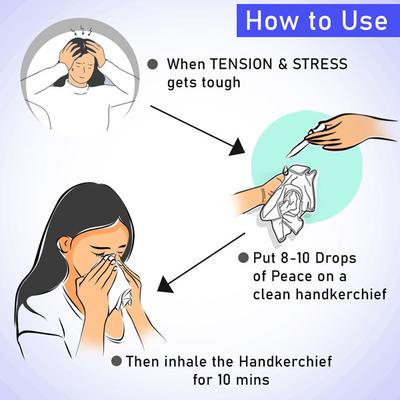 How to Use

When TENSION & STRESS gets tough

Put 8-10 Drops of Peace on a clean handkerchief

Then inhale the Handkerchief for 10 mins