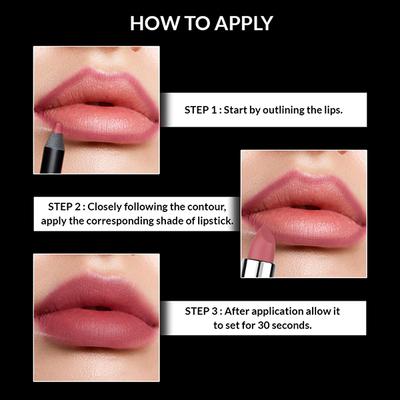 HOW TO APPLY

STEP 1 : Start by outlining the lips.

STEP 2 : Closely following the contour, apply the corresponding shade of lipstick.

STEP 3 : After application allow it to set for 30 seconds.