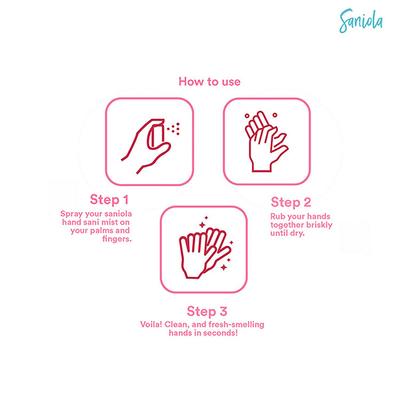 Saniola

How to use

Step 1
Spray your saniola hand sani mist on your palms and fingers.

Step 2
Rub your hands together briskly until dry.

Step 3
Voila! Clean, and fresh-smelling hands in seconds!