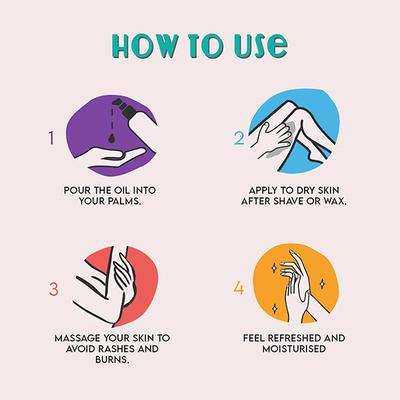 HOW TO USE

1

POUR THE OIL INTO YOUR PALMS.

2

APPLY TO DRY SKIN AFTER SHAVE OR WAX.

3

MASSAGE YOUR SKIN TO AVOID RASHES AND BURNS.

4

FEEL REFRESHED AND MOISTURISED