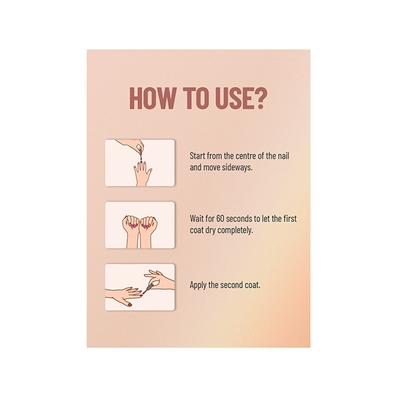 HOW TO USE?

Start from the centre of the nail and move sideways.

Wait for 60 seconds to let the first coat dry completely.

Apply the second coat.