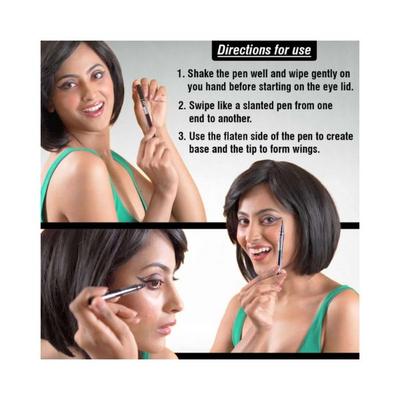 Directions for use

1. Shake the pen well and wipe gently on you hand before starting on the eye lid.

2. Swipe like a slanted pen from one end to another.

3. Use the flaten side of the pen to create base and the tip to form wings.