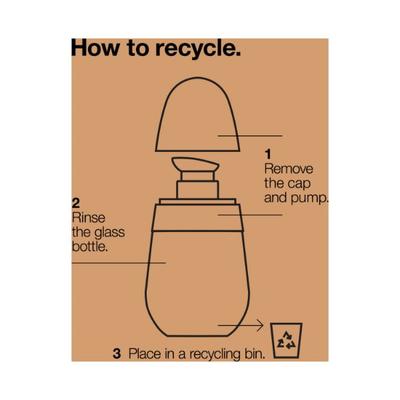 How to recycle.

1
Remove the cap and pump.

2
Rinse the glass bottle.

3 Place in a recycling bin.