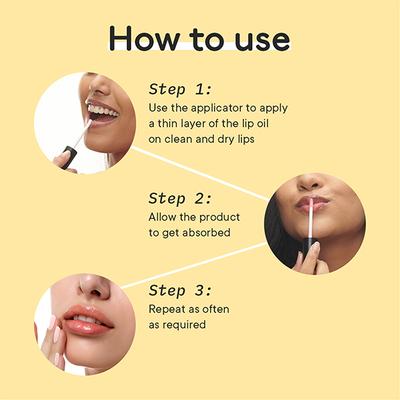 How to use

Step 1:
Use the applicator to apply a thin layer of the lip oil on clean and dry lips

Step 2:
Allow the product to get absorbed

Step 3:
Repeat as often as required