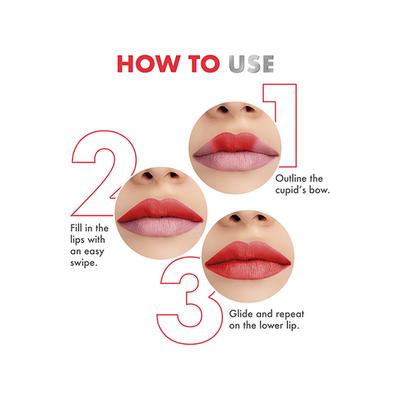 HOW TO USE

1

Outline the cupid's bow.

2

Fill in the lips with an easy swipe.

3

Glide and repeat on the lower lip.