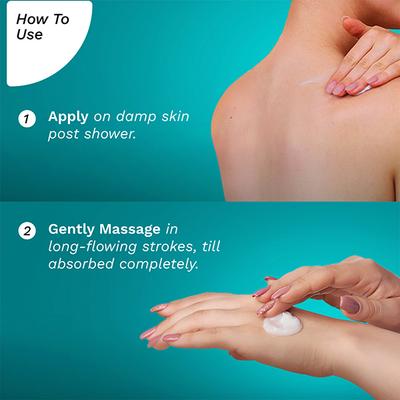 How To Use

1 Apply on damp skin post shower.

2 Gently Massage in long-flowing strokes, till absorbed completely.