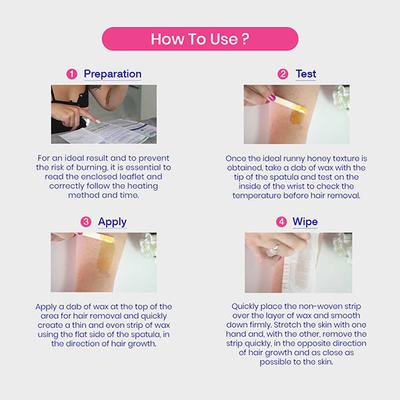 How To Use ?

1 Preparation

For an ideal result and to prevent the risk of burning, it is essential to read the enclosed leaflet and correctly follow the heating method and time.

2 Test

Once the ideal runny honey texture is obtained, take a dab of wax with the tip of the spatula and test on the inside of the wrist to check the temperature before hair removal.

3 Apply

Apply a dab of wax at the top of the area for hair removal and quickly create a thin and even strip of wax using the flat side of the spatula, in the direction of hair growth.

4 Wipe

Quickly place the non-woven strip over the layer of wax and smooth down firmly. Stretch the skin with one hand and, with the other, remove the strip quickly, in the opposite direction of hair growth and as close as possible to the skin.