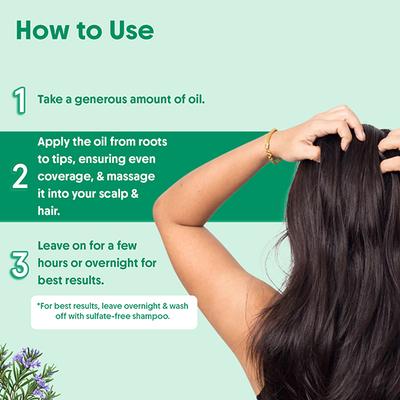 How to Use

1 Take a generous amount of oil.

2 Apply the oil from roots to tips, ensuring even coverage, & massage it into your scalp & hair.

3 Leave on for a few hours or overnight for best results.

*For best results, leave overnight & wash off with sulfate-free shampoo.