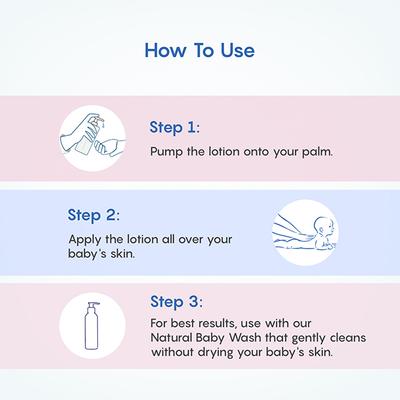 How To Use

Step 1:
Pump the lotion onto your palm.

Step 2:
Apply the lotion all over your baby's skin.

Step 3:
For best results, use with our Natural Baby Wash that gently cleans without drying your baby's skin.