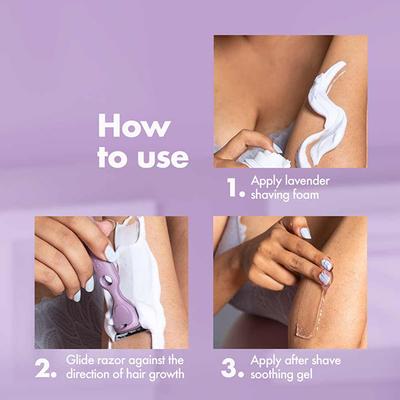 How to use

1. Apply lavender shaving foam

2. Glide razor against the direction of hair growth

3. Apply after shave soothing gel