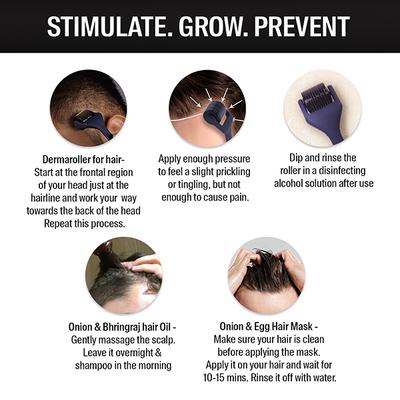 STIMULATE. GROW. PREVENT

Dermaroller for hair- Start at the frontal region of your head just at the hairline and work your way towards the back of the head Repeat this process.

Apply enough pressure to feel a slight prickling or tingling, but not enough to cause pain.

Dip and rinse the roller in a disinfecting alcohol solution after use

Onion & Bhringraj hair Oil - Gently massage the scalp. Leave it overnight & shampoo in the morning

Onion & Egg Hair Mask - Make sure your hair is clean before applying the mask. Apply it on your hair and wait for 10-15 mins. Rinse it off with water.