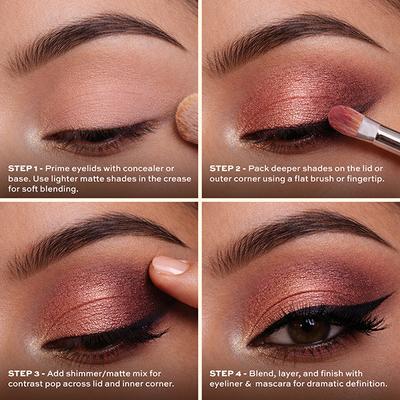 STEP 1 - Prime eyelids with concealer or base. Use lighter matte shades in the crease for soft blending.

STEP 2 - Pack deeper shades on the lid or outer corner using a flat brush or fingertip.

STEP 3 - Add shimmer/matte mix for contrast pop across lid and inner corner.

STEP 4 - Blend, layer, and finish with eyeliner & mascara for dramatic definition.