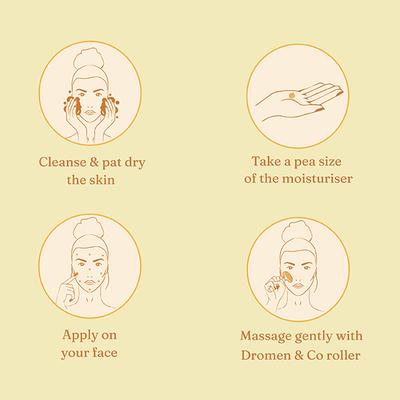 Cleanse & pat dry the skin

Take a pea size of the moisturiser

Apply on your face

Massage gently with Dromen & Co roller