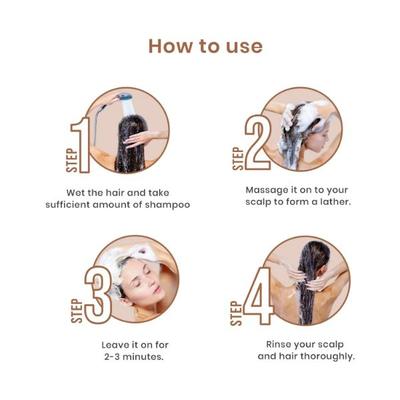 How to use

STEP 1

Wet the hair and take sufficient amount of shampoo

STEP 2

Massage it on to your scalp to form a lather.

STEP 3

Leave it on for 2-3 minutes.

STEP 4

Rinse your scalp and hair thoroughly.