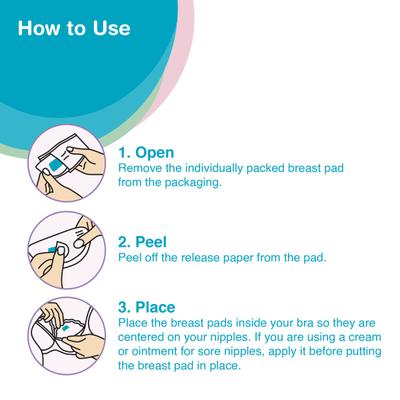 How to Use

1. Open
Remove the individually packed breast pad from the packaging.

2. Peel
Peel off the release paper from the pad.

3. Place
Place the breast pads inside your bra so they are centered on your nipples. If you are using a cream or ointment for sore nipples, apply it before putting the breast pad in place.