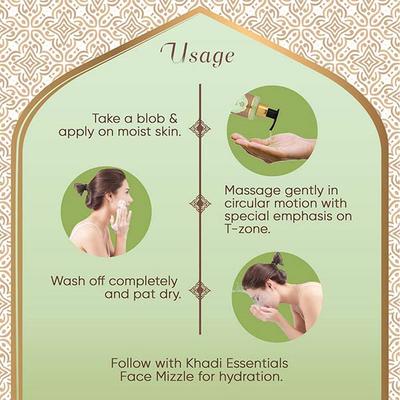 Usage

Take a blob & apply on moist skin.

Massage gently in circular motion with special emphasis on T-zone.

Wash off completely and pat dry.

Follow with Khadi Essentials Face Mizzle for hydration.