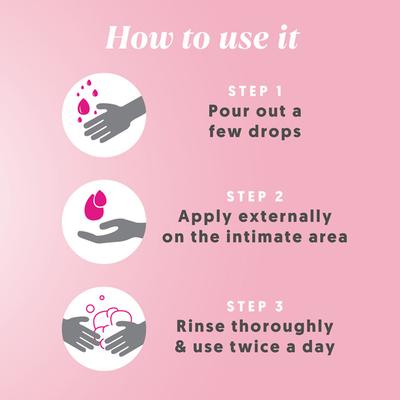 How to use it

STEP 1
Pour out a few drops

STEP 2
Apply externally on the intimate area

STEP 3
Rinse thoroughly & use twice a day